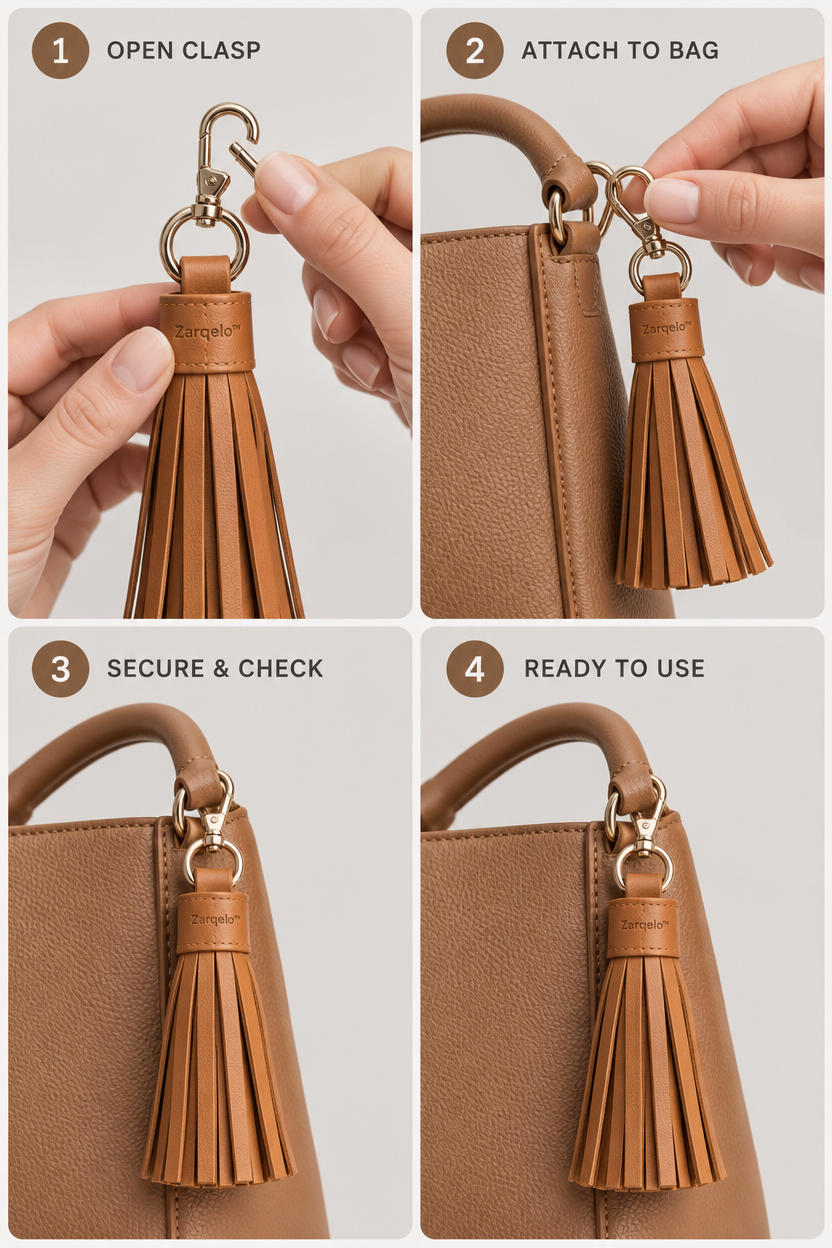 1 OPEN CLASP

Zarqelo™

2 ATTACH TO BAG

Zarqelo™

3 SECURE & CHECK

Zarqelo™

4 READY TO USE

Zarqelo™